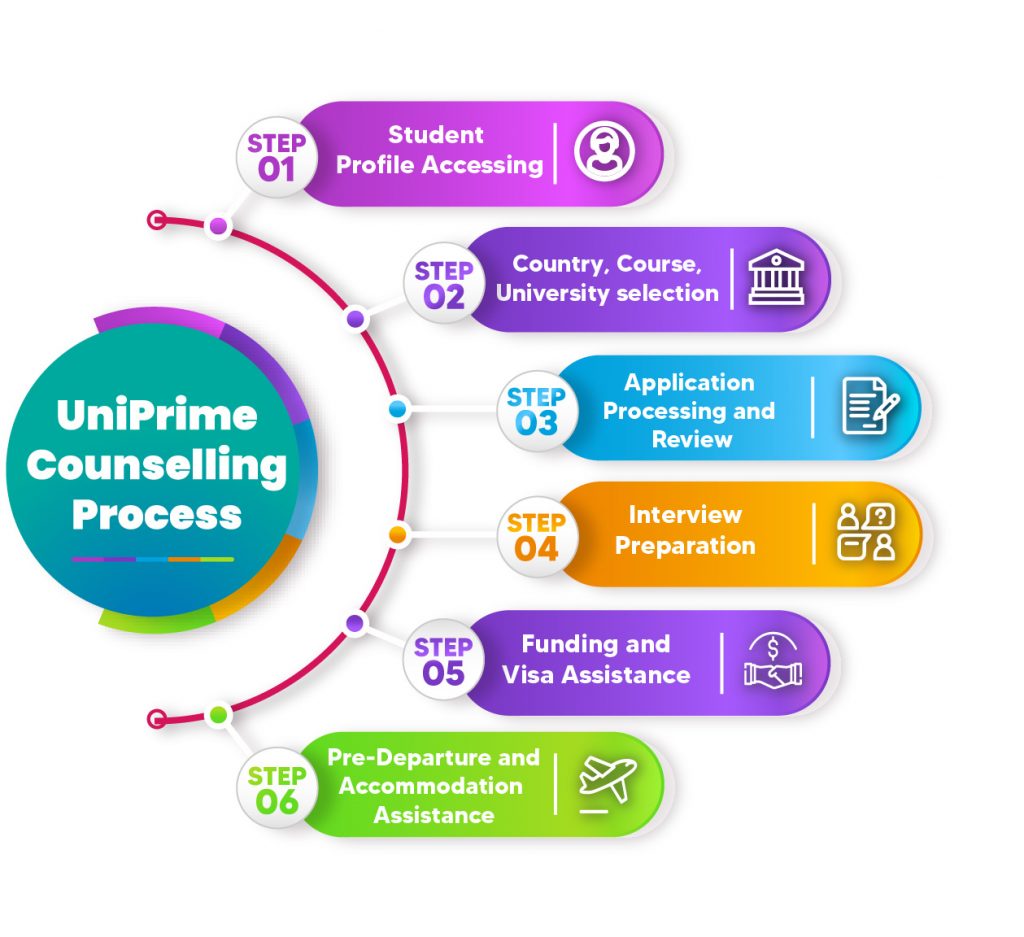 UniPrime Counselling Process

STEP 01
Student Profile Accessing

STEP 02
Country, Course, University selection

STEP 03
Application Processing and Review

STEP 04
Interview Preparation

STEP 05
Funding and Visa Assistance

STEP 06
Pre-Departure and Accommodation Assistance